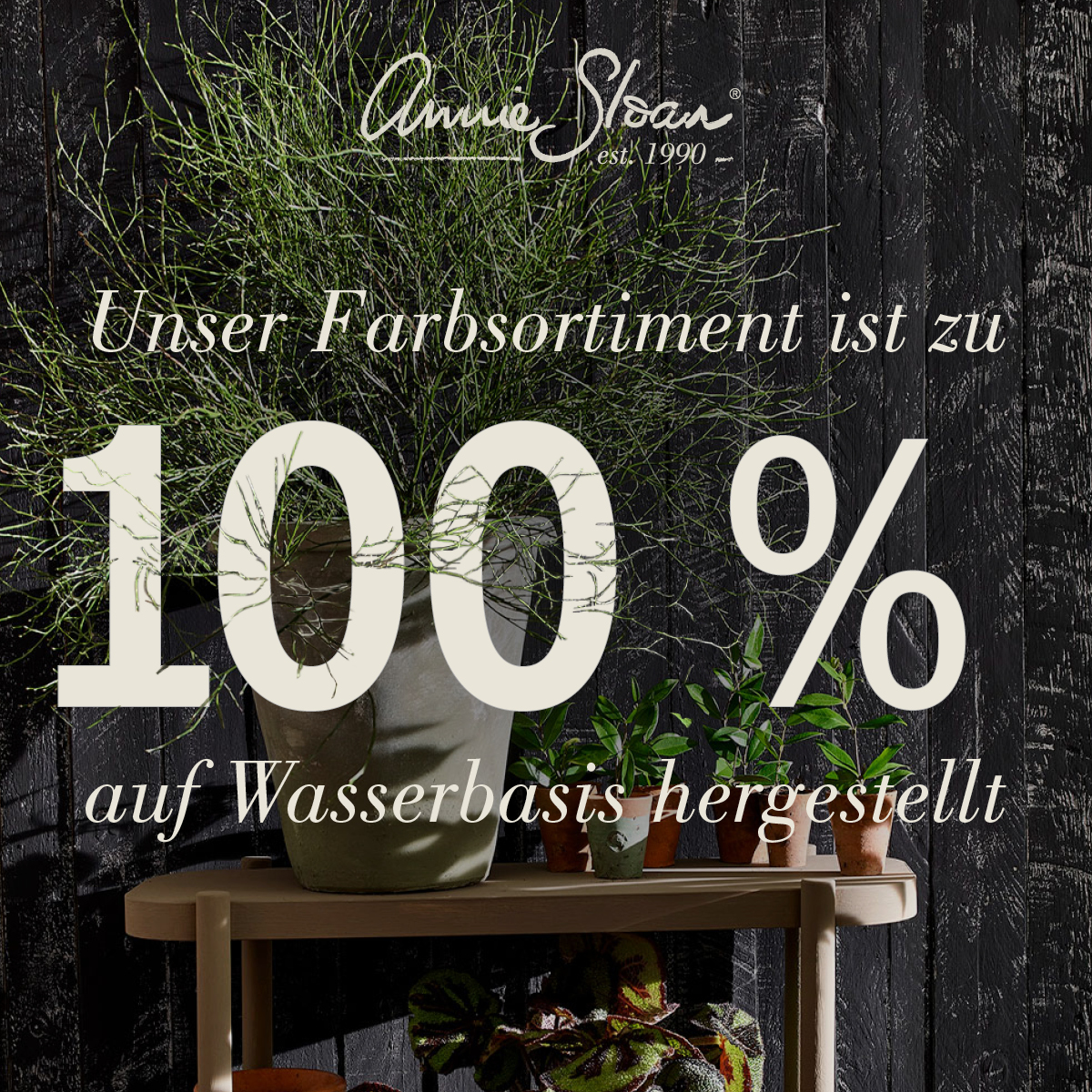 Annie Sloan®
est. 1990

Unser Farbsortiment ist zu

100 %

auf Wasserbasis hergestellt